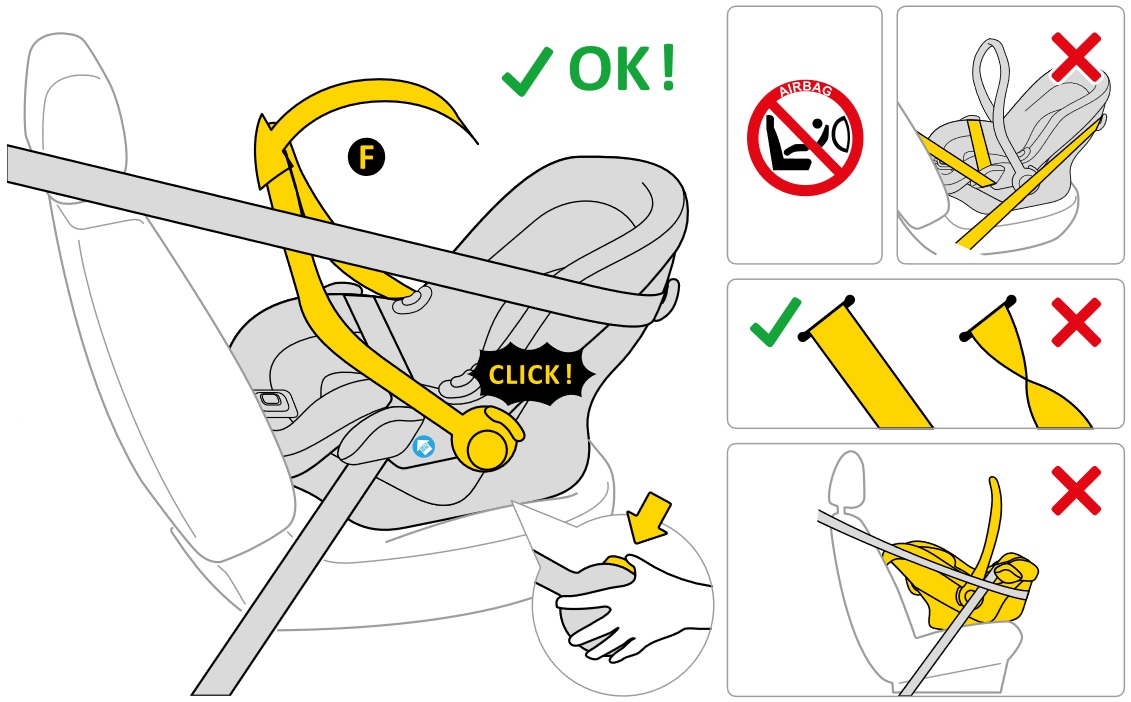 OK!

F

CLICK!

AIRBAG