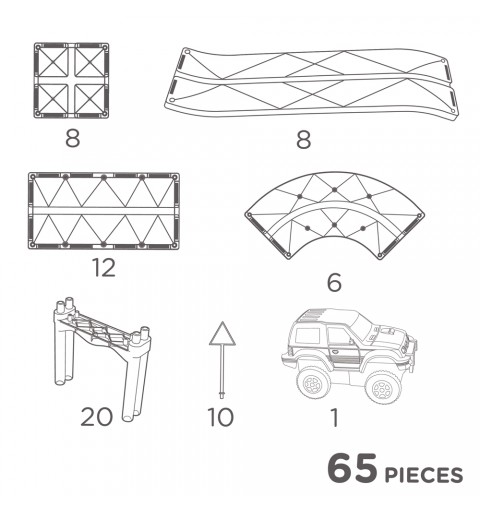 8

8

12

6

20

10

1

65 PIECES