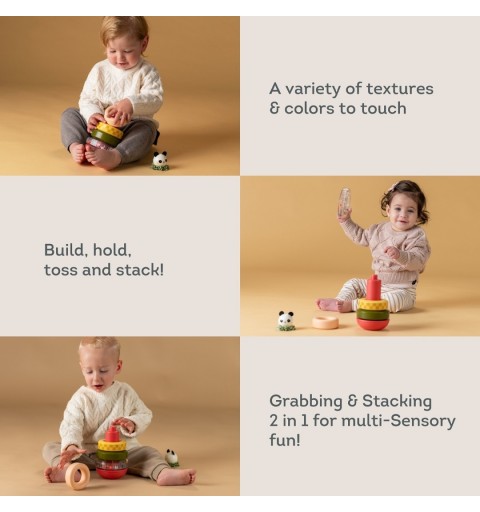 A variety of textures & colors to touch

Build, hold, toss and stack!

Grabbing & Stacking 2 in 1 for multi-Sensory fun!