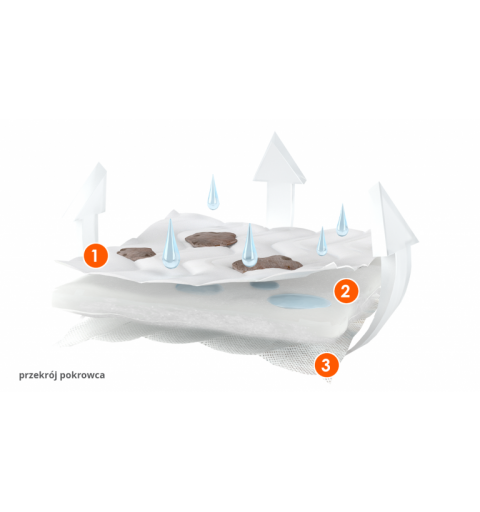 1
2
3
przekrój pokrowca