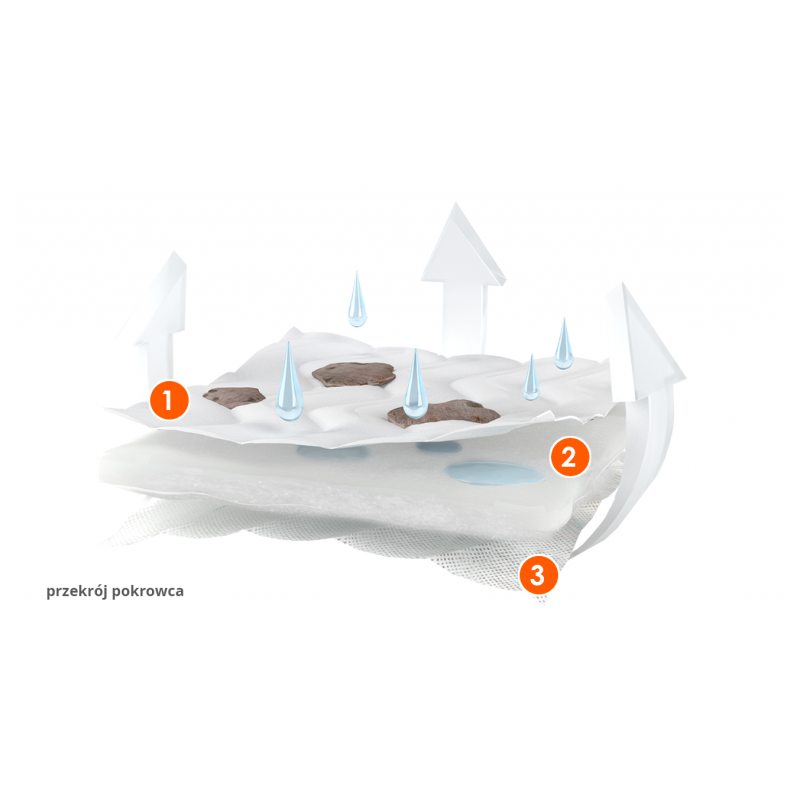 1
2
3
przekrój pokrowca