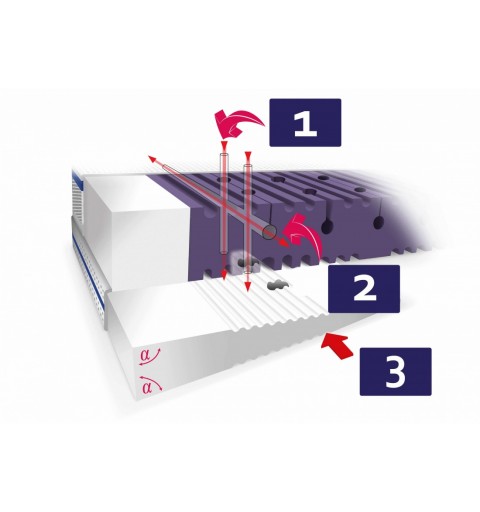 1

2

3

$\alpha$

$\alpha$