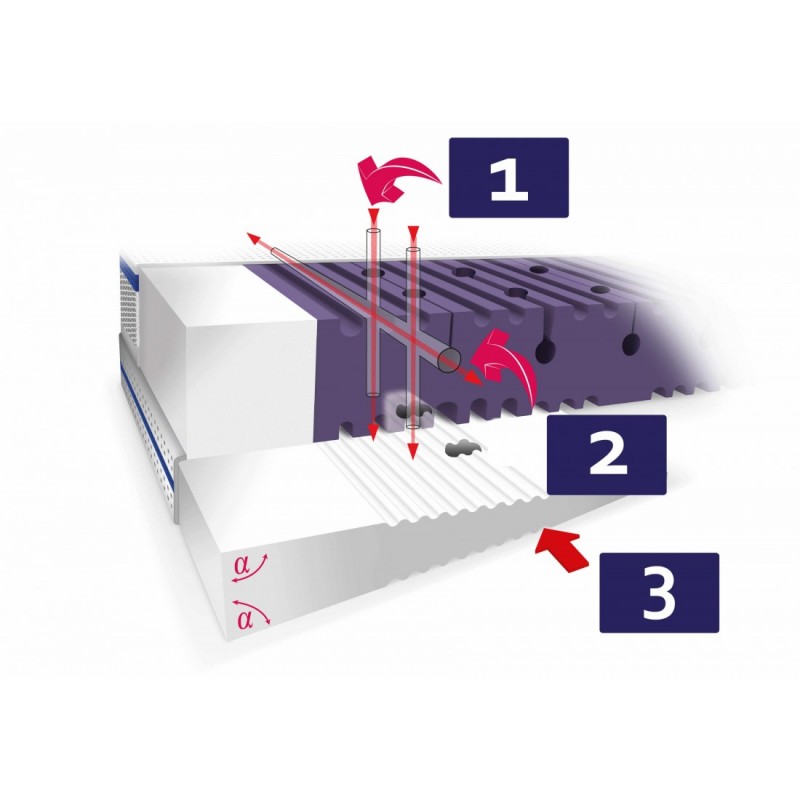 1

2

3

$\alpha$

$\alpha$